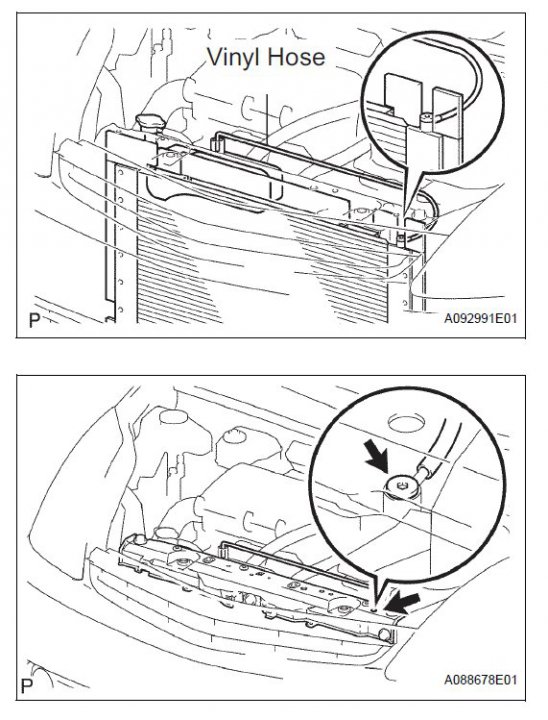 Vinyl Hose

P

A092991E01

P

A088678E01