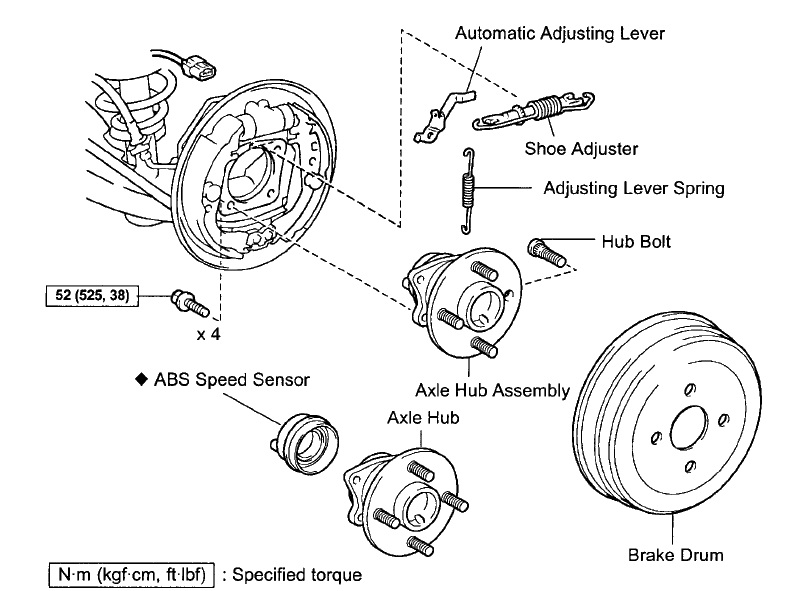 Automatic Adjusting Lever

Shoe Adjuster

Adjusting Lever Spring

Hub Bolt

52 (525, 38)

x 4

◆ ABS Speed Sensor

Axle Hub Assembly

Axle Hub

Brake Drum

N·m (kgf·cm, ft·lbf) : Specified torque