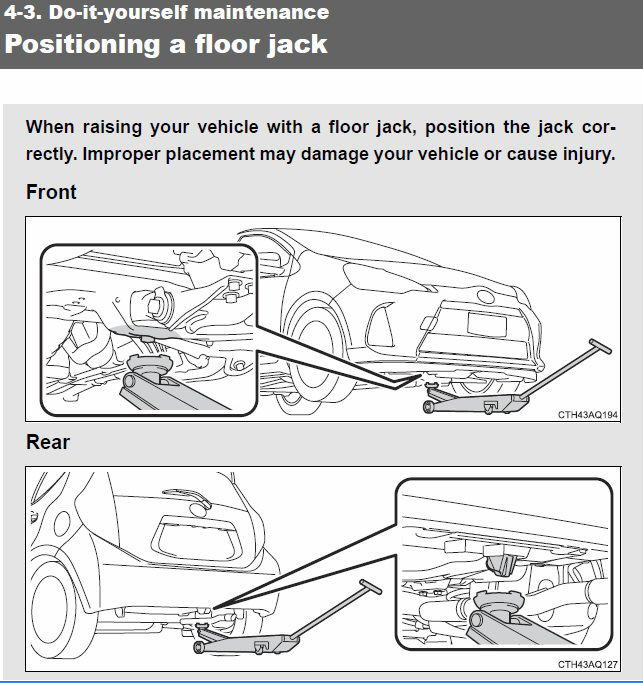 4-3. Do-it-yourself maintenance
Positioning a floor jack

When raising your vehicle with a floor jack, position the jack correctly. Improper placement may damage your vehicle or cause injury.

Front

CTH43AQ194

Rear

CTH43AQ127