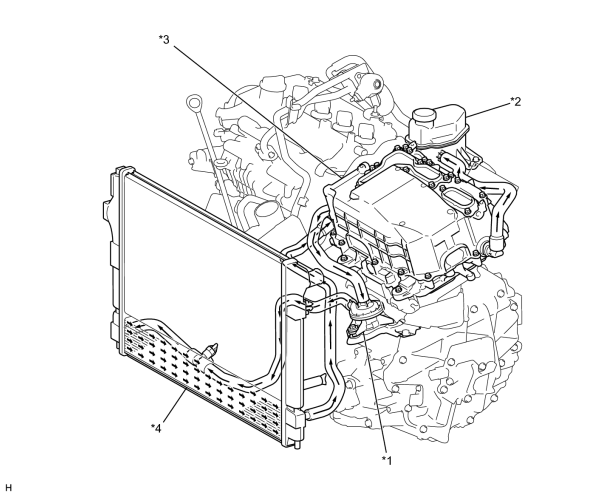 *3

*2

*4

*1

H