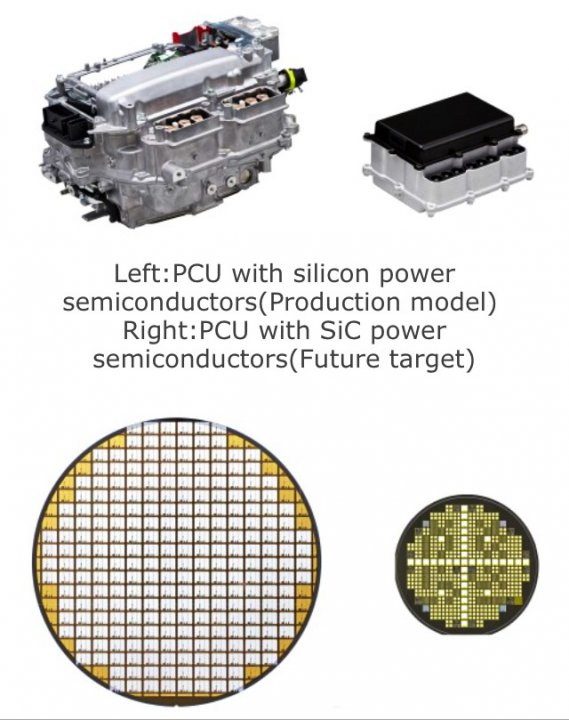 Left:PCU with silicon power semiconductors(Production model)
Right:PCU with SiC power semiconductors(Future target)