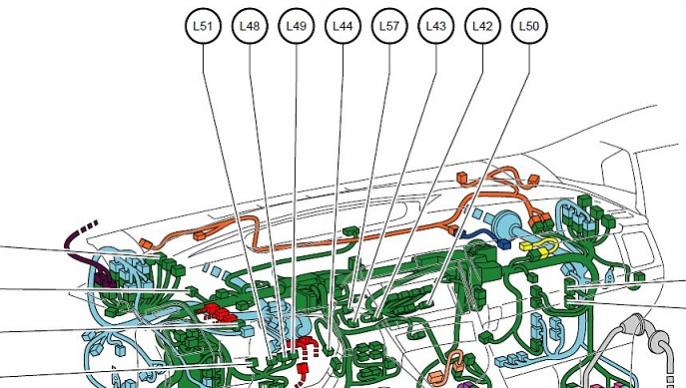 L51 L48 L49 L44 L57 L43 L42 L50