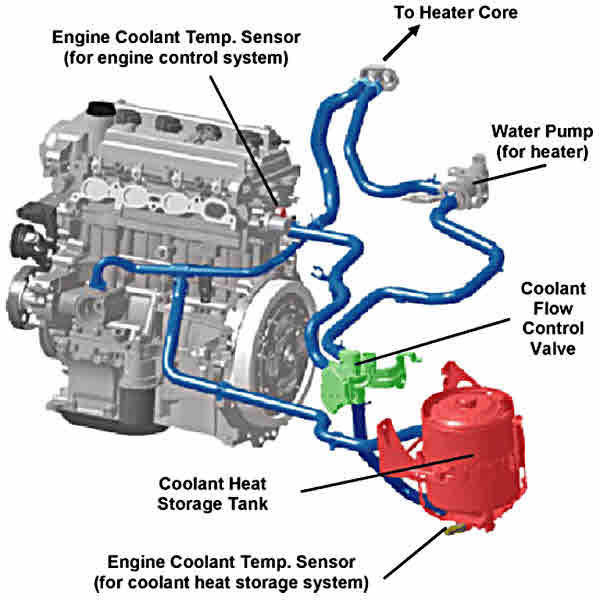 To Heater Core

Engine Coolant Temp. Sensor
(for engine control system)

Water Pump
(for heater)

Coolant
Flow
Control
Valve

Coolant Heat
Storage Tank

Engine Coolant Temp. Sensor
(for coolant heat storage system)