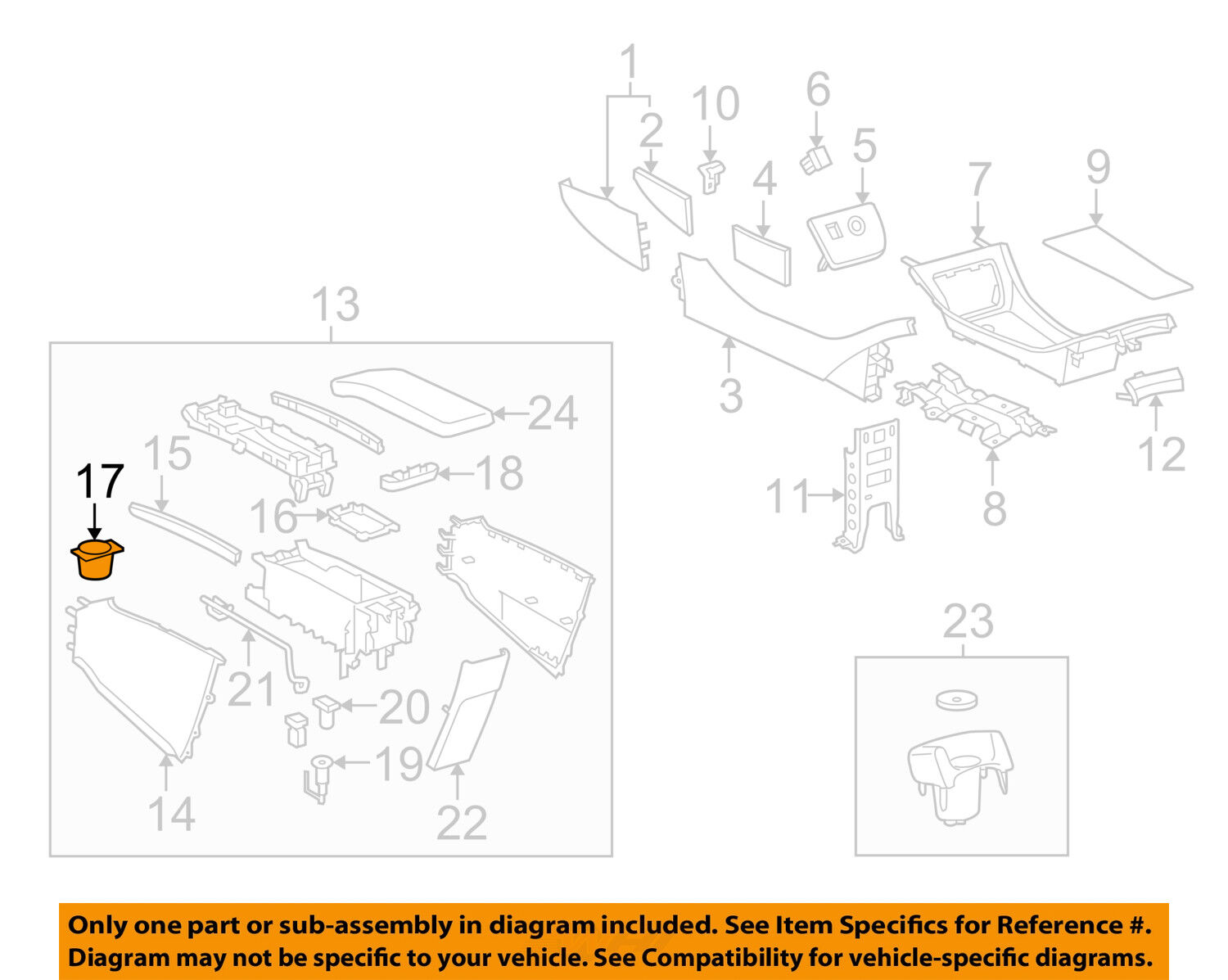 1
2
10
6
5
4
7
9
3
12
8
11
13
24
15
18
17
16
21
20
19
14
22
23

Only one part or sub-assembly in diagram included. See Item Specifics for Reference #.
Diagram may not be specific to your vehicle. See Compatibility for vehicle-specific diagrams.